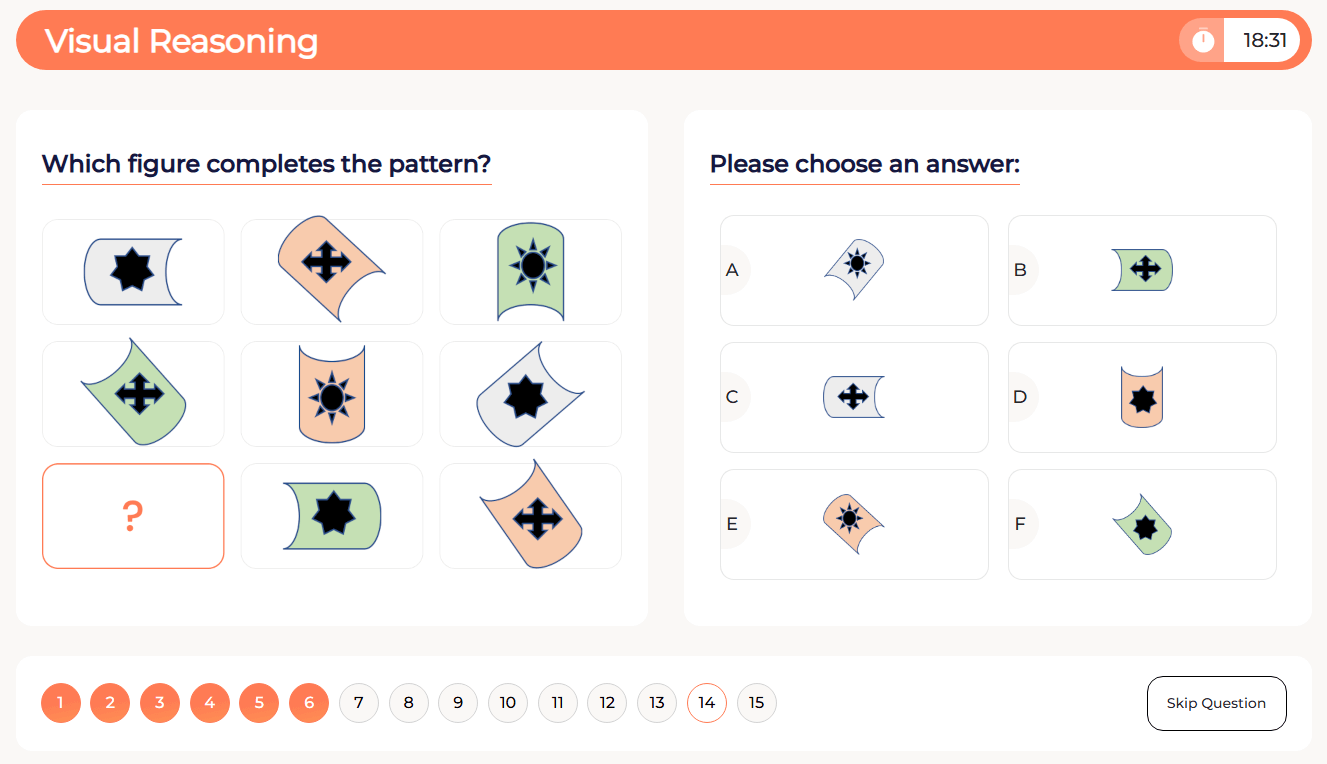 Visual Reasoning

18:31

Which figure completes the pattern?

?

Please choose an answer:

A

B

C

D

E

F

1 2 3 4 5 6 7 8 9 10 11 12 13 14 15

Skip Question